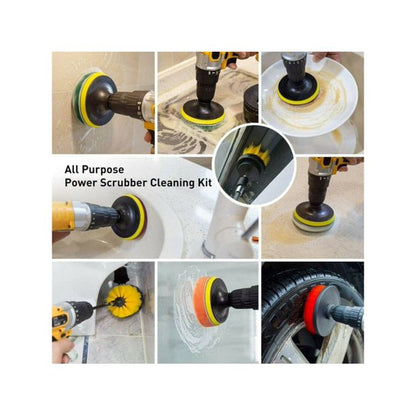 All Purpose
Power Scrubber Cleaning Kit